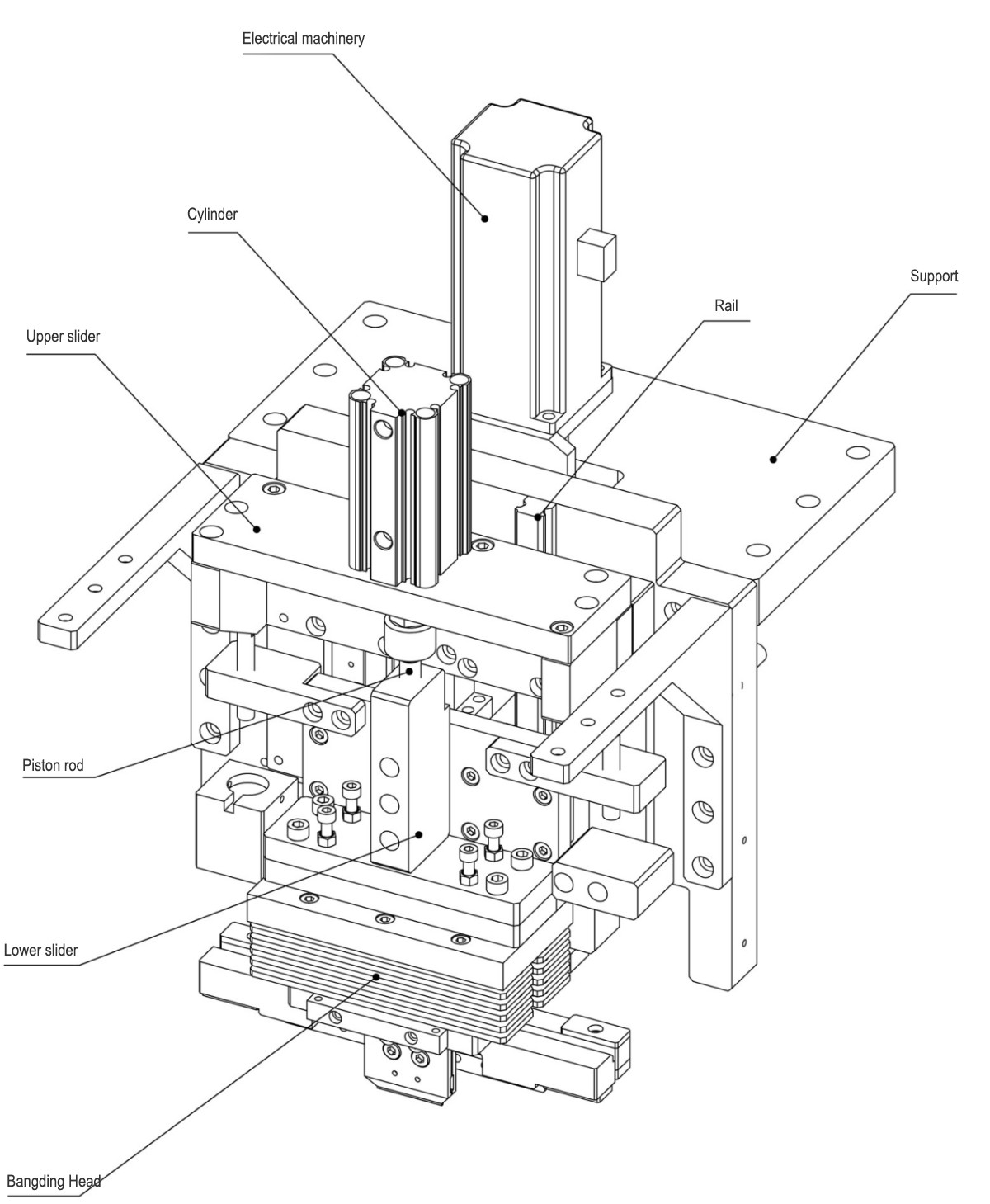 Electrical machinery

Cylinder

Support

Rail

Upper slider

Piston rod

Lower slider

Bangding Head